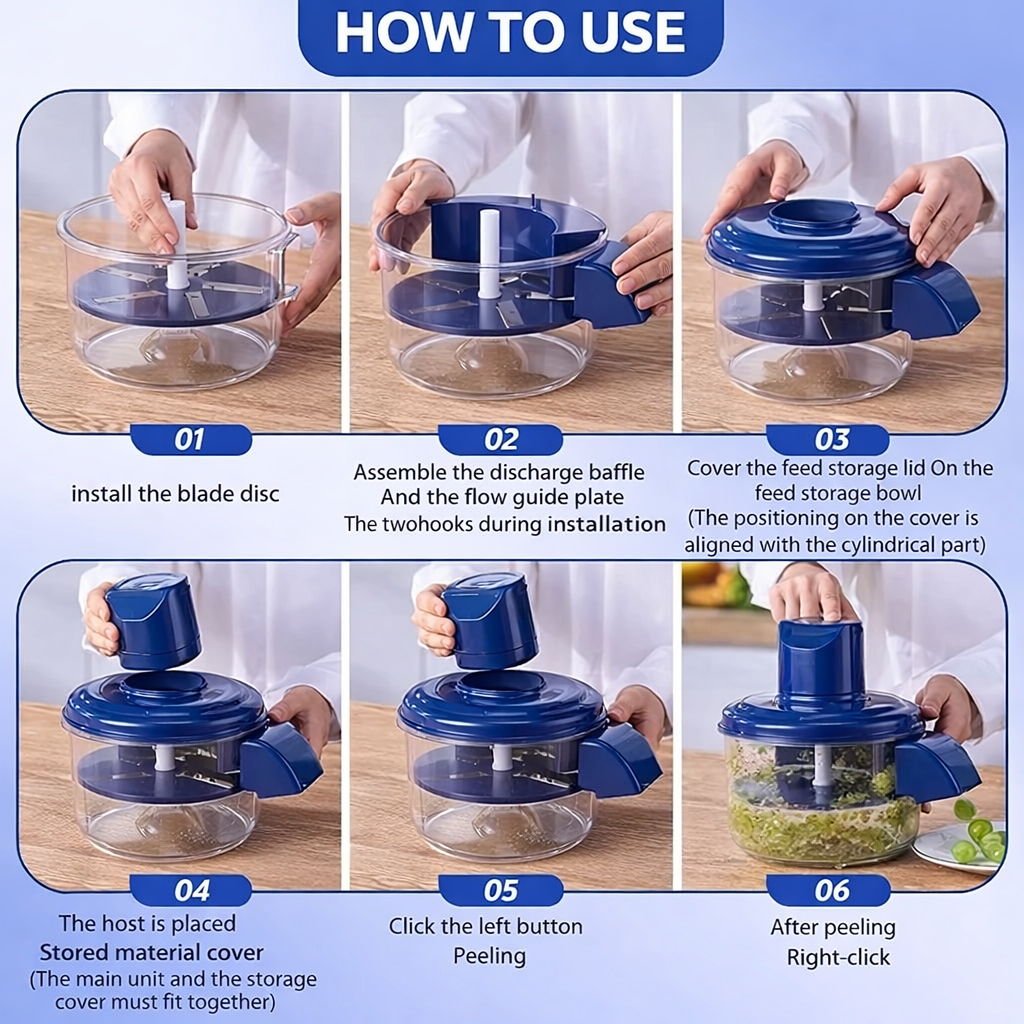 HOW TO USE

01
install the blade disc

02
Assemble the discharge baffle And the flow guide plate The twohooks during installation

03
Cover the feed storage lid On the feed storage bowl (The positioning on the cover is aligned with the cylindrical part)

04
The host is placed Stored material cover (The main unit and the storage cover must fit together)

05
Click the left button Peeling

06
After peeling Right-click